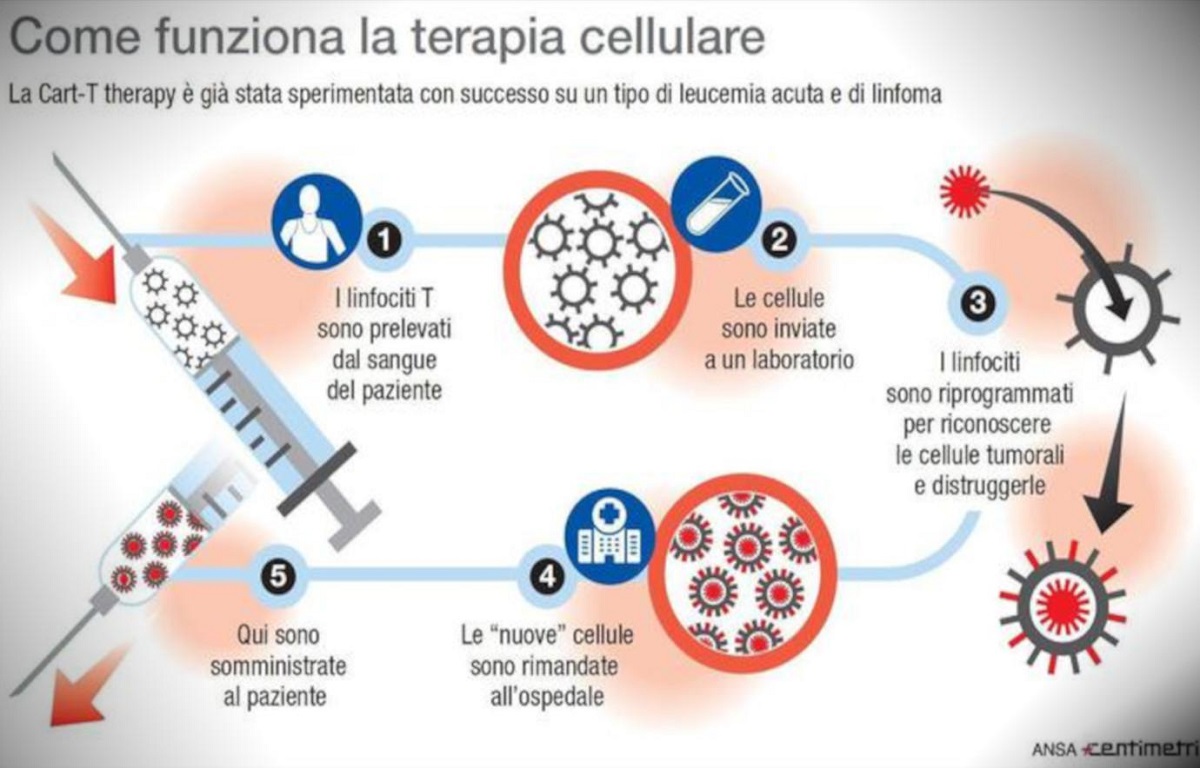 Come funziona la terapia cellulare

La Cart-T therapy è già stata sperimentata con successo su un tipo di leucemia acuta e di linfoma

1

I linfociti T sono prelevati dal sangue del paziente

2

Le cellule sono inviate a un laboratorio

3

I linfociti sono riprogrammati per riconoscere le cellule tumorali e distruggerle

4

Le "nuove" cellule sono rimandate all'ospedale

5

Qui sono somministrate al paziente

ANSA centimetri