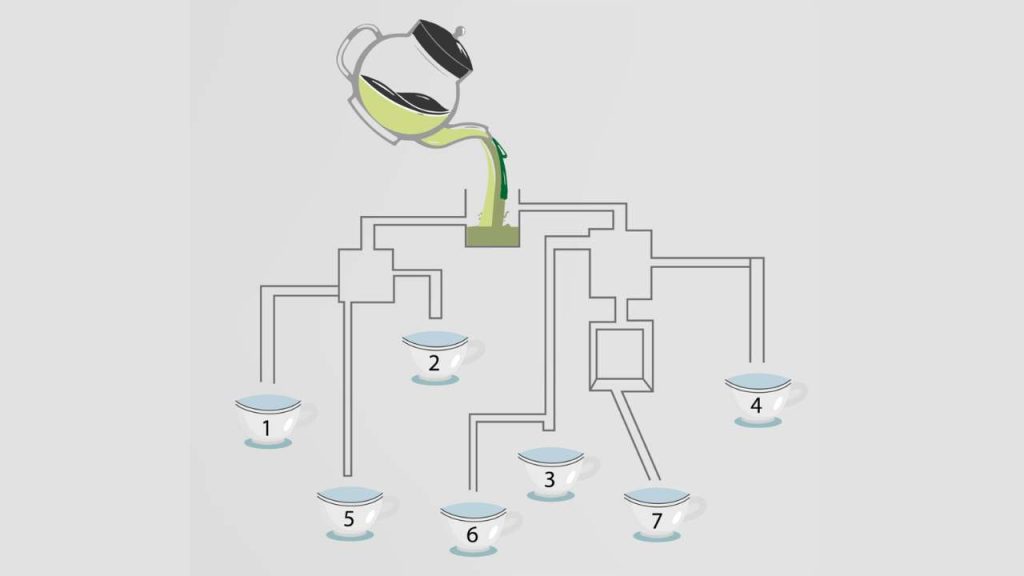 2
1
4
3
5
6
7