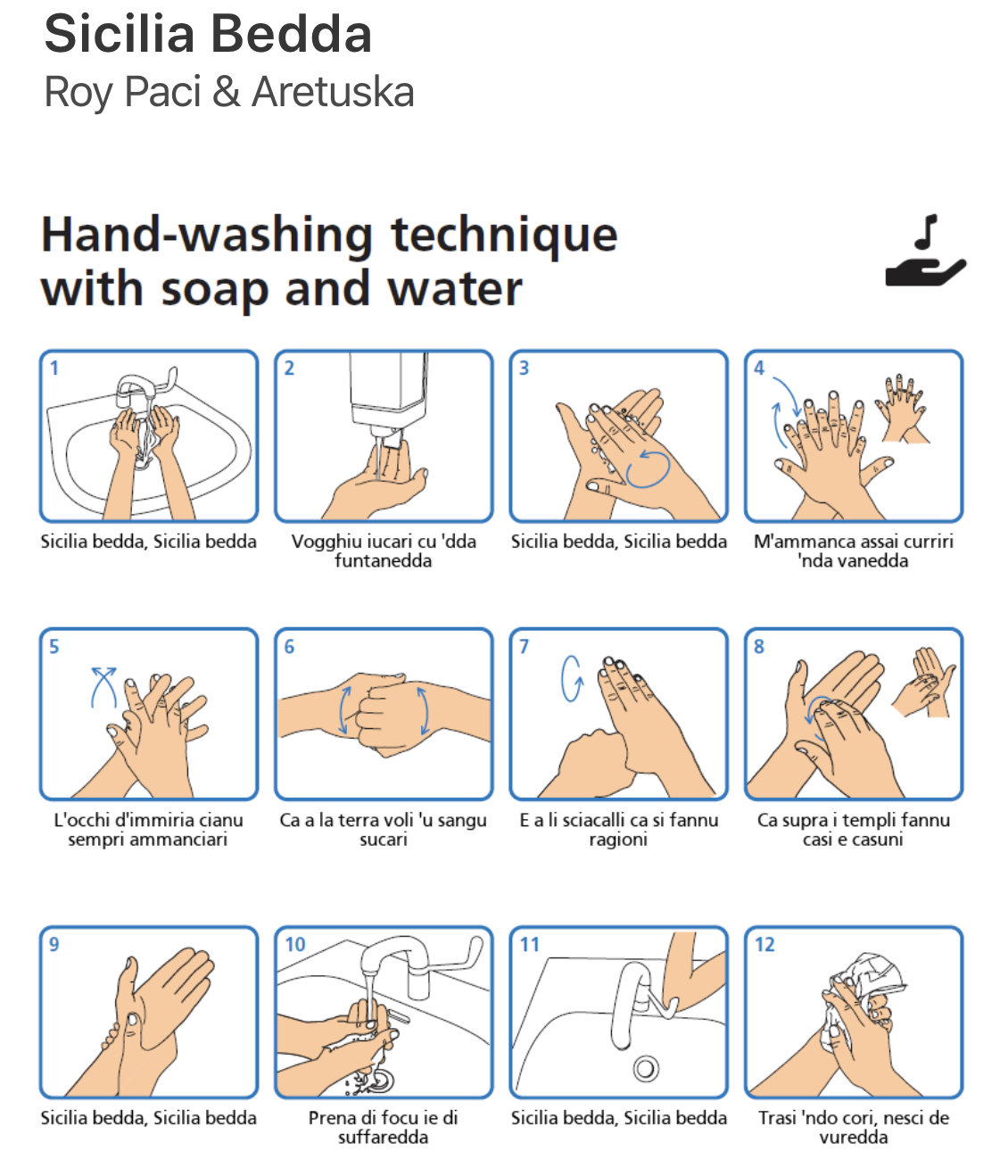 Sicilia Bedda
Roy Paci & Aretuska

Hand-washing technique with soap and water

1
Sicilia bedda, Sicilia bedda

2
Vogghiu iucari cu 'dda funtanedda

3
Sicilia bedda, Sicilia bedda

4
M'ammanca assai curriri 'nda vanedda

5
L'occhi d'immiria cianu sempri ammanciari

6
Ca a la terra voli 'u sangu sucari

7
E a li sciacalli ca si fannu ragioni

8
Ca supra i templi fannu casi e casuni

9
Sicilia bedda, Sicilia bedda

10
Prena di focu ie di suffaredda

11
Sicilia bedda, Sicilia bedda

12
Trasi 'ndo cori, nesci de vuredda